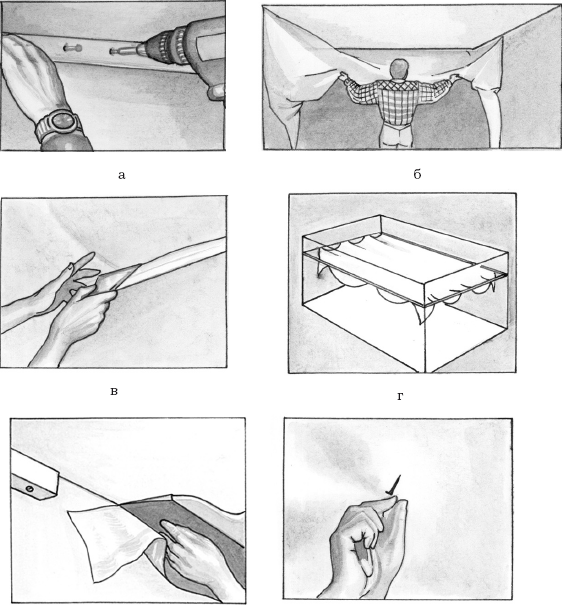 а

б

в

г