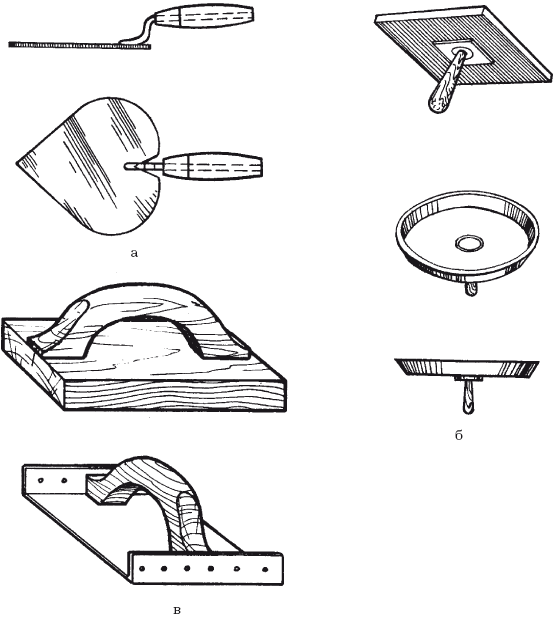 а

б

в