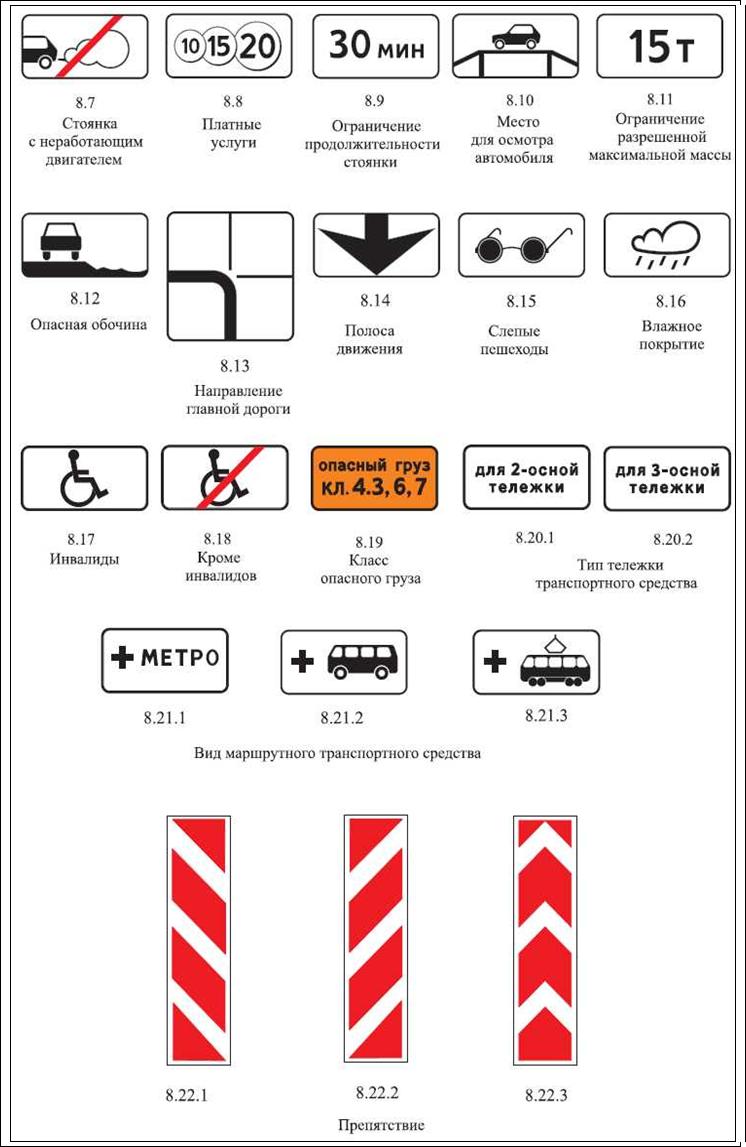 10 15 20

30 мин

15 т

8.7
Стоянка с неработающим двигателем

8.8
Платные услуги

8.9
Ограничение продолжительности стоянки

8.10
Место для осмотра автомобиля

8.11
Ограничение разрешенной максимальной массы

8.12
Опасная обочина

8.13
Направление главной дороги

8.14
Полоса движения

8.15
Слепые пешеходы

8.16
Влажное покрытие

опасный груз
кл. 4.3, 6, 7

для 2-осной тележки

для 3-осной тележки

8.17
Инвалиды

8.18
Кроме инвалидов

8.19
Класс опасного груза

8.20.1

8.20.2

Тип тележки транспортного средства

МЕТРО

8.21.1

8.21.2

8.21.3

Вид маршрутного транспортного средства

8.22.1

8.22.2

8.22.3

Препятствие