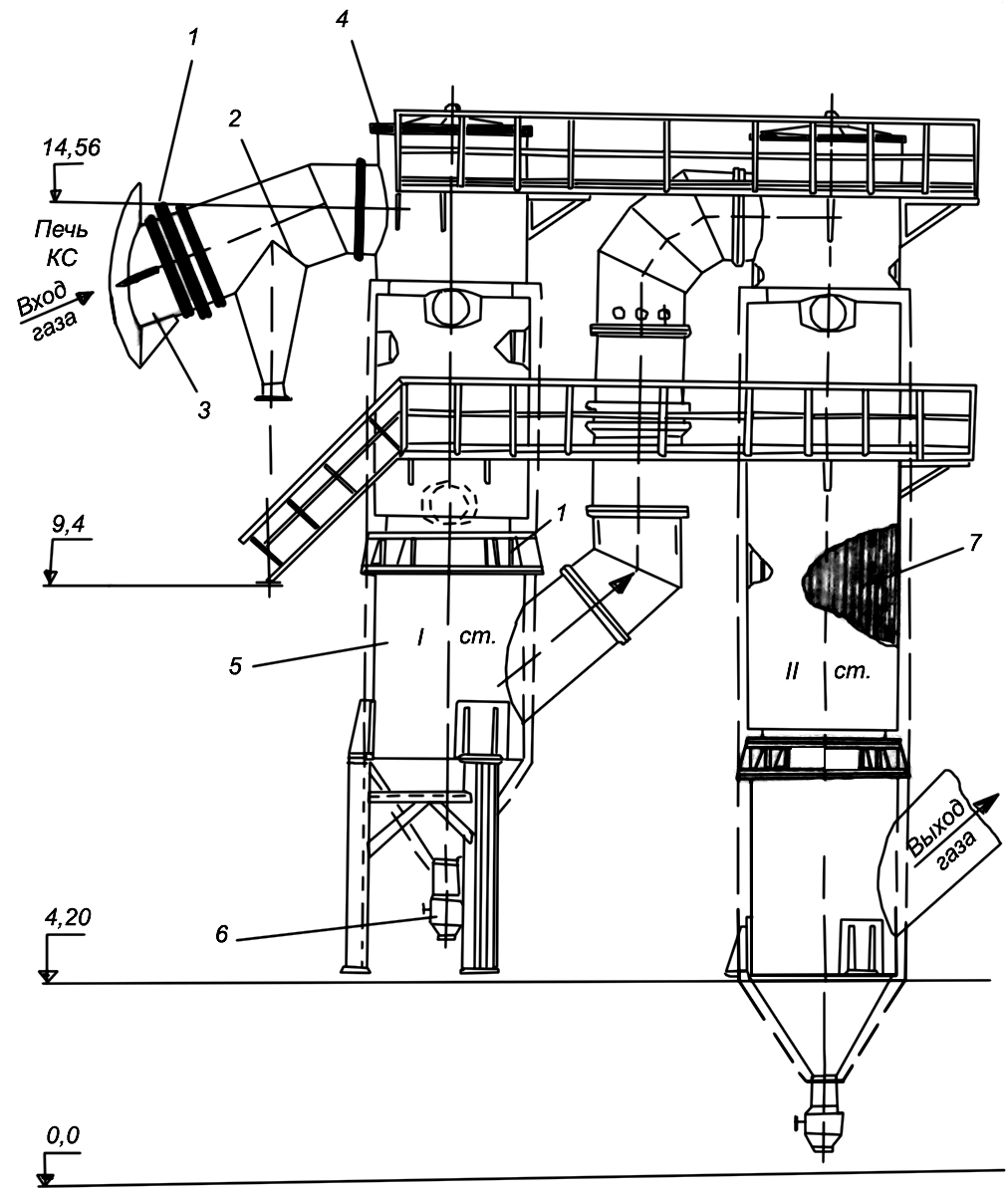 1
4
2
14,56
Печь КС
Вход газа
3
9,4
1
7
5
I ст.
II ст.
Выход газа
4,20
6
0,0