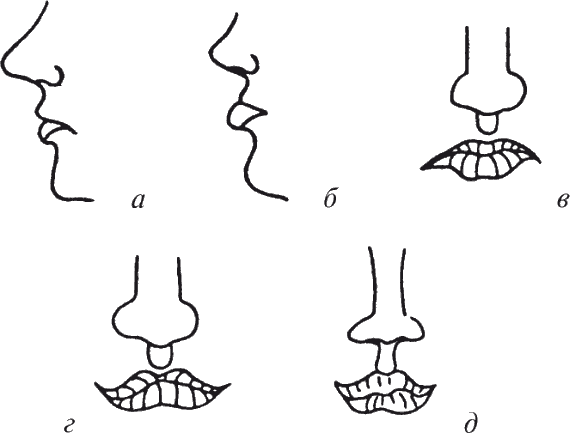 а
б
в
г
д