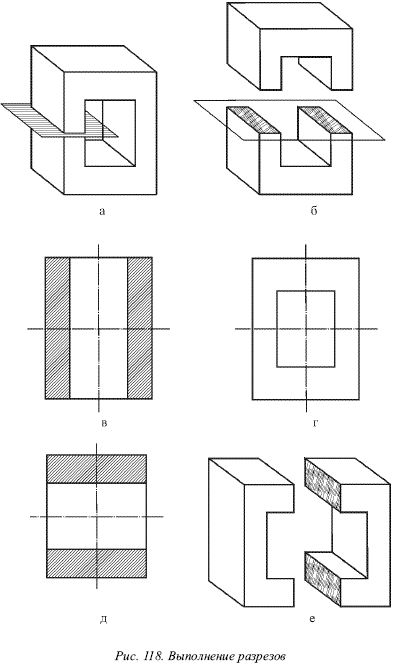 а

б

в

г

д

е

Рис. 118. Выполнение разрезов