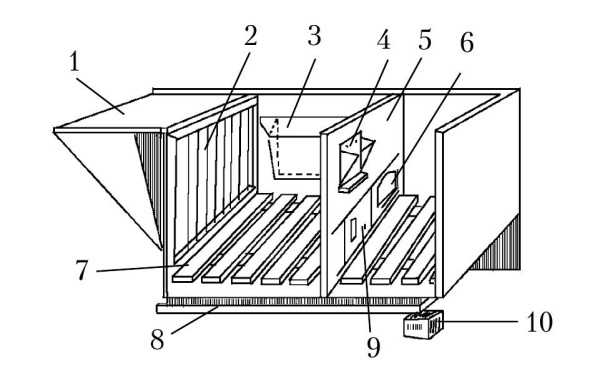 1
2
3
4
5
6
7
8
9
10