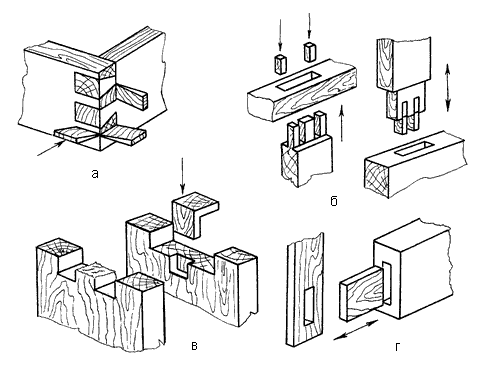 а

б

в

г