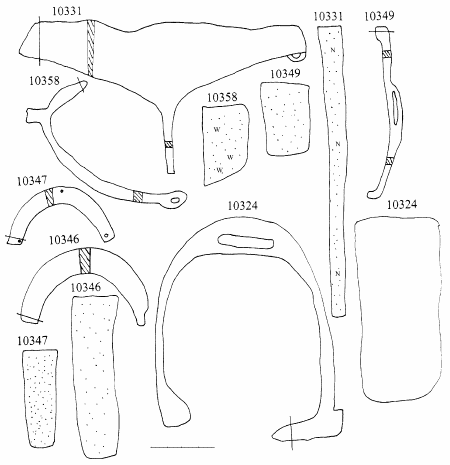 10331

10331

10349

10358

10349

10358

W
W
W

N
N
N

10347

10324

10324

10346

10346

10347