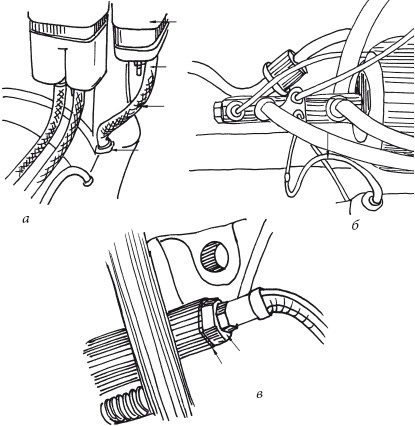 а

б

в