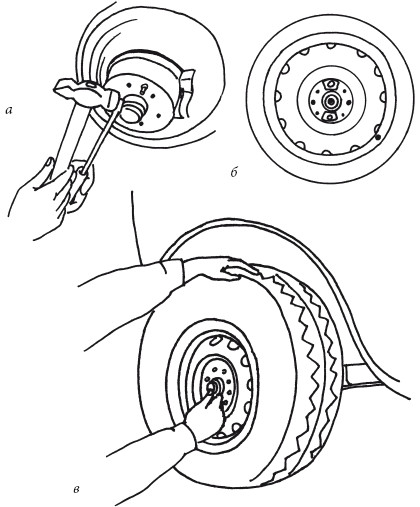 а

б

в