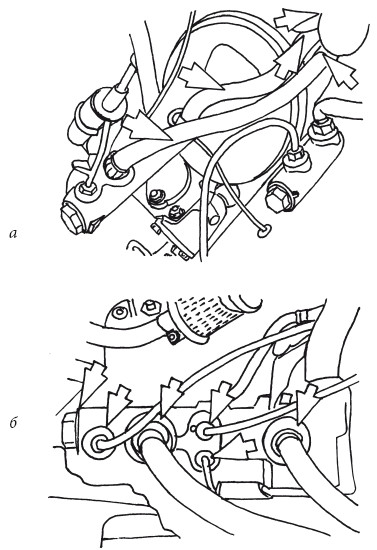 а

б