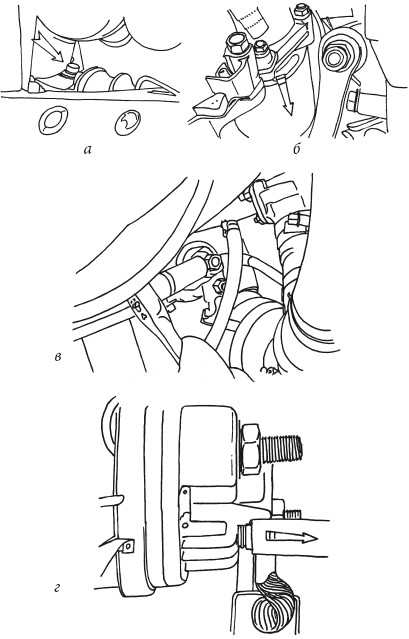 а

б

в

г