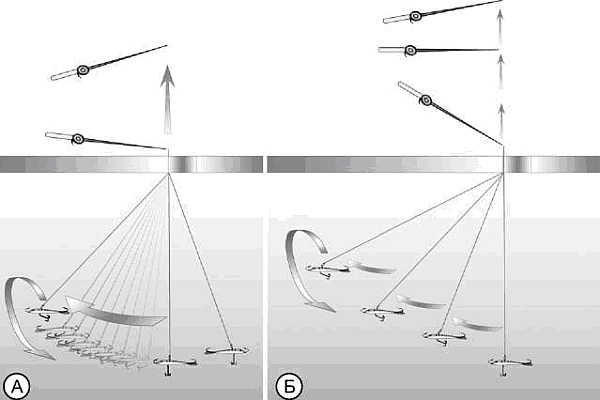 А

Б