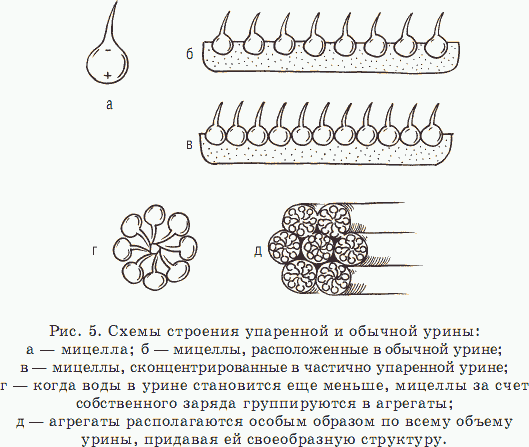 -
+

а

б

в

г

д

Рис. 5. Схемы строения упаренной и обычной урины:
а — мицелла; б — мицеллы, расположенные в обычной урине;
в — мицеллы, сконцентрированные в частично упаренной урине;
г — когда воды в урине становится еще меньше, мицеллы за счет собственного заряда группируются в агрегаты;
д — агрегаты располагаются особым образом по всему объему урины, придавая ей своеобразную структуру.