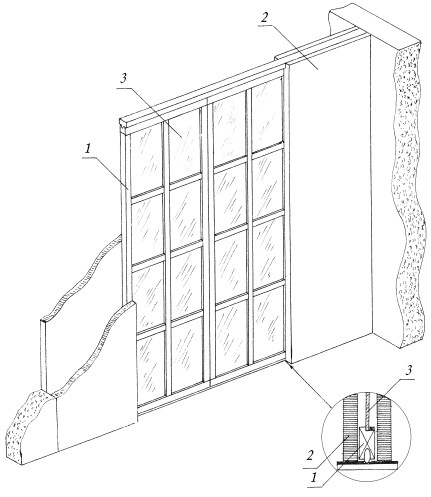 2
3
1
3
2
1