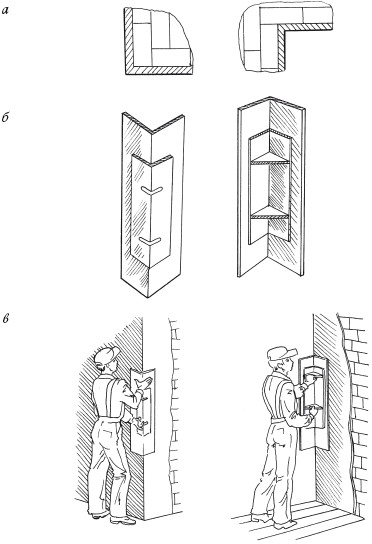 а

б

в