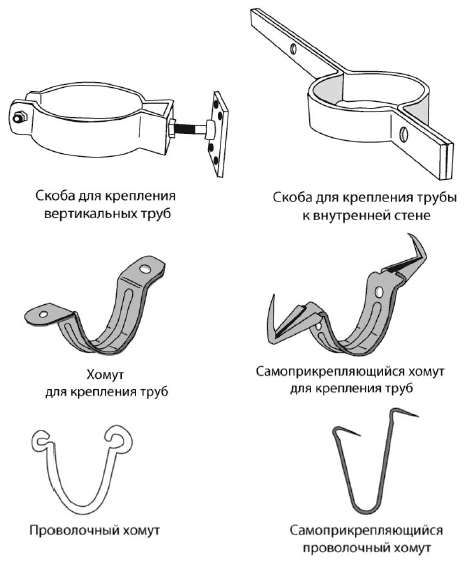 Скоба для крепления вертикальных труб

Скоба для крепления трубы к внутренней стене

Хомут для крепления труб

Самоприкрепляющийся хомут для крепления труб

Проволочный хомут

Самоприкрепляющийся проволочный хомут