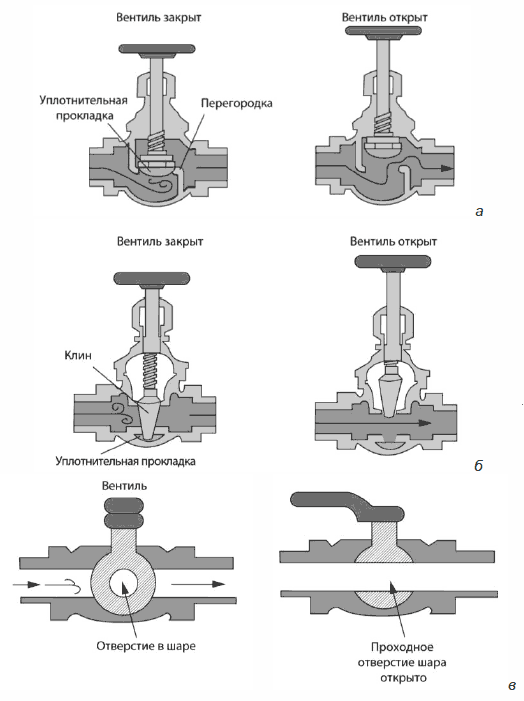 Вентиль закрыт

Вентиль открыт

Уплотнительная прокладка

Перегородка

а

Вентиль закрыт

Вентиль открыт

Клин

Уплотнительная прокладка

б

Вентиль

Отверстие в шаре

Проходное отверстие шара открыто

в