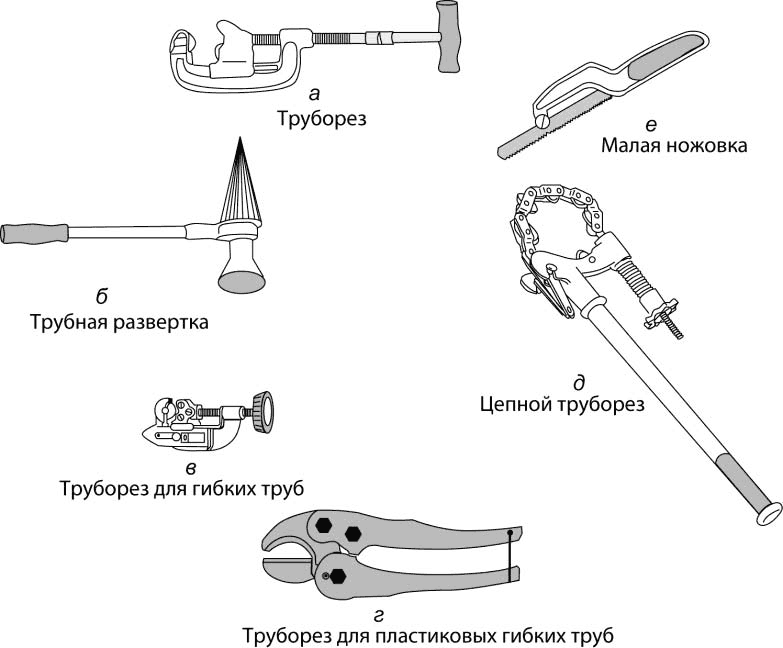 а
Труборез

е
Малая ножовка

б
Трубная развертка

д
Цепной труборез

в
Труборез для гибких труб

г
Труборез для пластиковых гибких труб