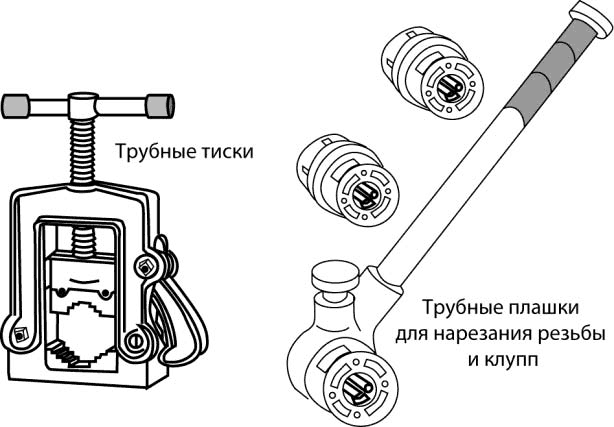 Трубные тиски

Трубные плашки для нарезания резьбы и клупп