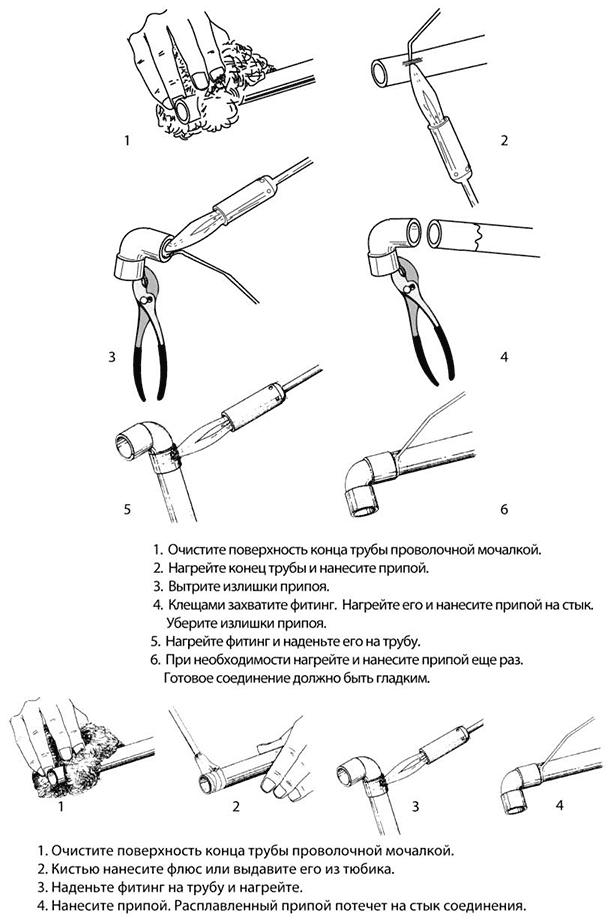 1

2

3

4

5

6

1. Очистите поверхность конца трубы проволочной мочалкой.
2. Нагрейте конец трубы и нанесите припой.
3. Вытрите излишки припоя.
4. Клещами захватите фитинг. Нагрейте его и нанесите припой на стык. Уберите излишки припоя.
5. Нагрейте фитинг и наденьте его на трубу.
6. При необходимости нагрейте и нанесите припой еще раз. Готовое соединение должно быть гладким.

1

2

3

4

1. Очистите поверхность конца трубы проволочной мочалкой.
2. Кистью нанесите флюс или выдавите его из тюбика.
3. Наденьте фитинг на трубу и нагрейте.
4. Нанесите припой. Расплавленный припой потечет на стык соединения.