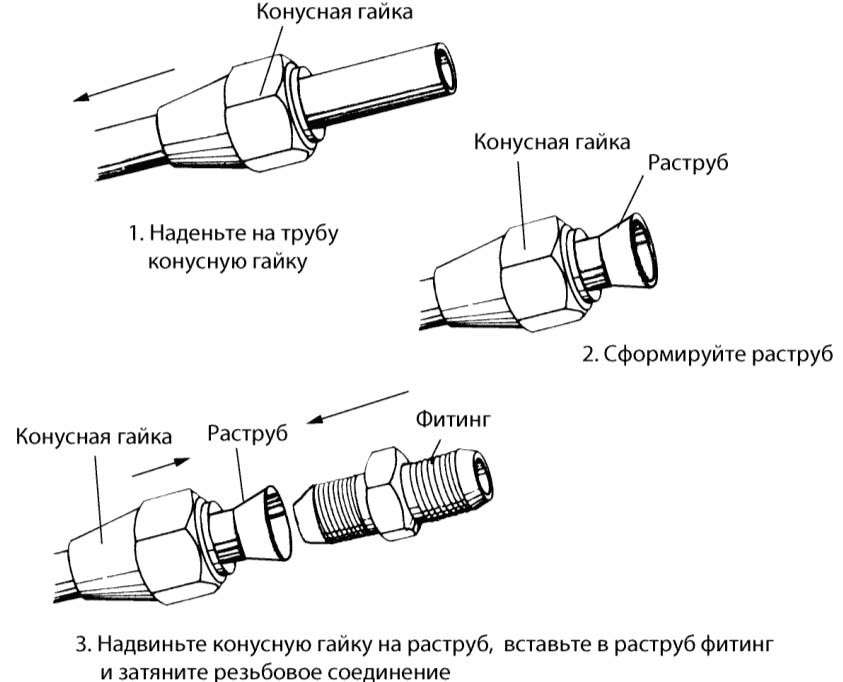 Конусная гайка

1. Наденьте на трубу конусную гайку

Конусная гайка

Раструб

2. Сформируйте раструб

Конусная гайка

Раструб

Фитинг

3. Надвиньте конусную гайку на раструб, вставьте в раструб фитинг и затяните резьбовое соединение