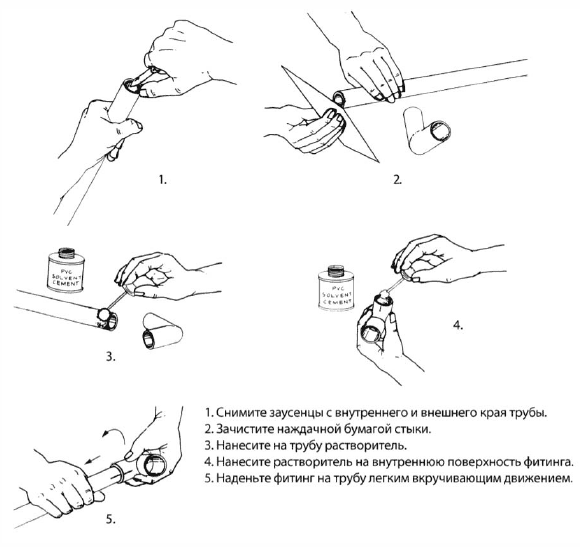 1.

2.

PVC SOLVENT CEMENT

3.

PVC SOLVENT CEMENT

4.

5.

1. Снимите заусенцы с внутреннего и внешнего края трубы.
2. Зачистите наждачной бумагой стыки.
3. Нанесите на трубу растворитель.
4. Нанесите растворитель на внутреннюю поверхность фитинга.
5. Наденьте фитинг на трубу легким вкручивающим движением.