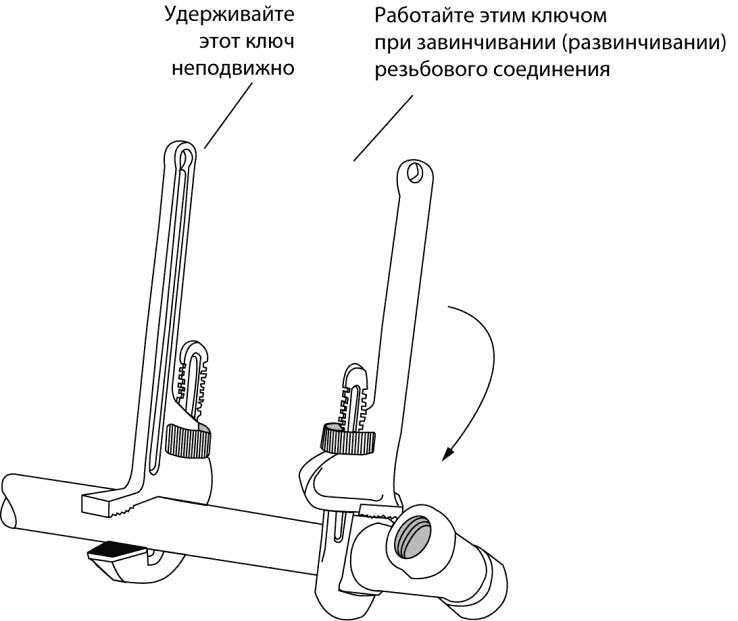 Удерживайте этот ключ неподвижно

Работайте этим ключом при завинчивании (развинчивании) резьбового соединения