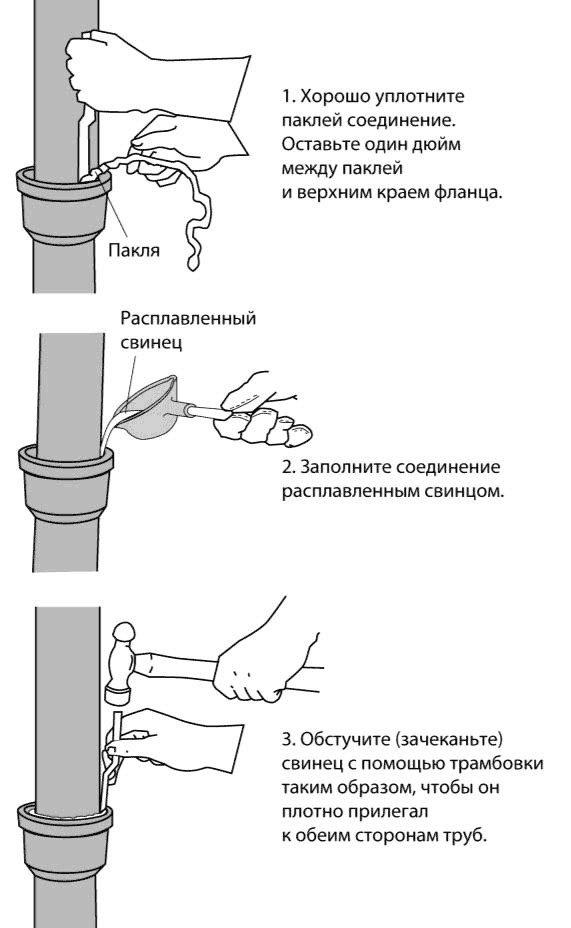 1. Хорошо уплотните паклей соединение. Оставьте один дюйм между паклей и верхним краем фланца.

Пакля

Расплавленный свинец

2. Заполните соединение расплавленным свинцом.

3. Обстучите (зачеканьте) свинец с помощью трамбовки таким образом, чтобы он плотно прилегал к обеим сторонам труб.