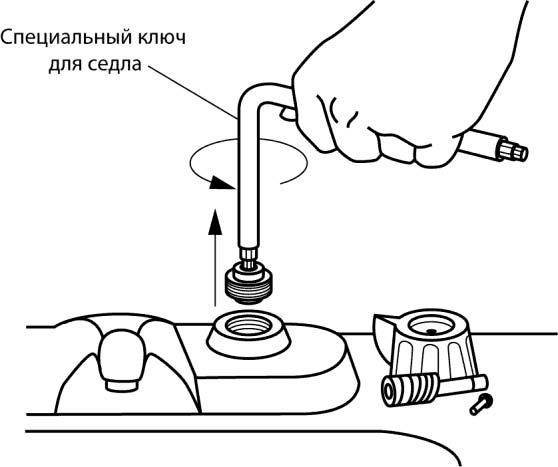 Специальный ключ для седла