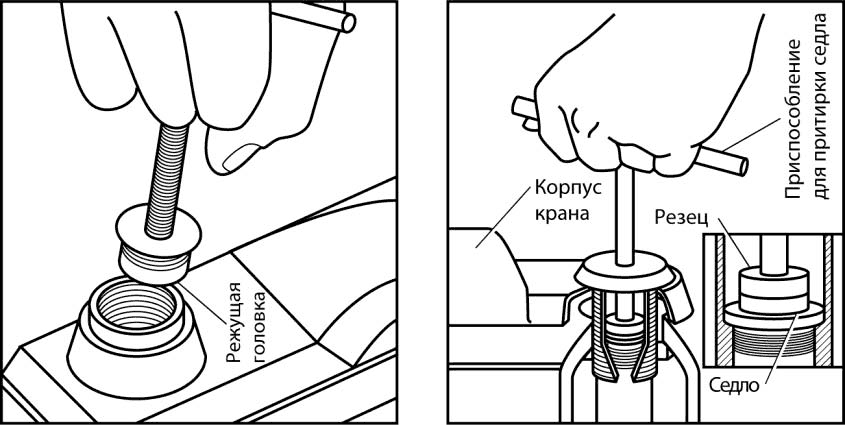 Режущая головка

Корпус крана

Приспособление для притирки седла

Резец

Седло