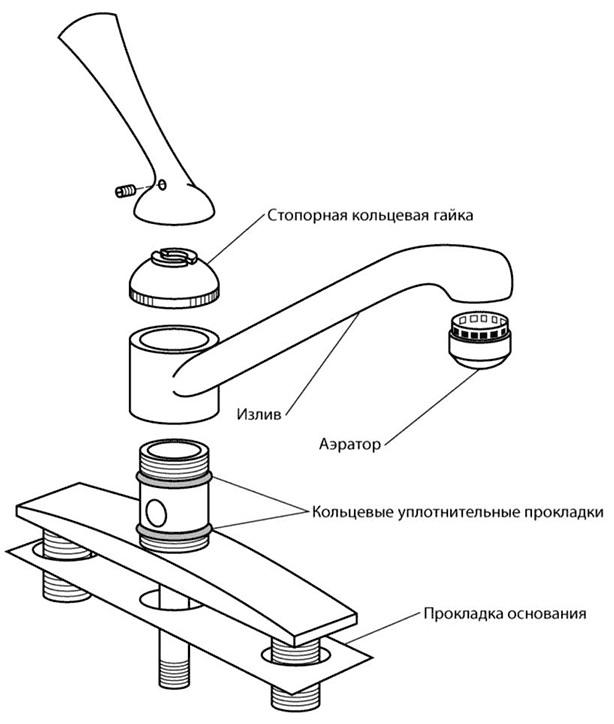 Стопорная кольцевая гайка

Излив

Аэратор

Кольцевые уплотнительные прокладки

Прокладка основания