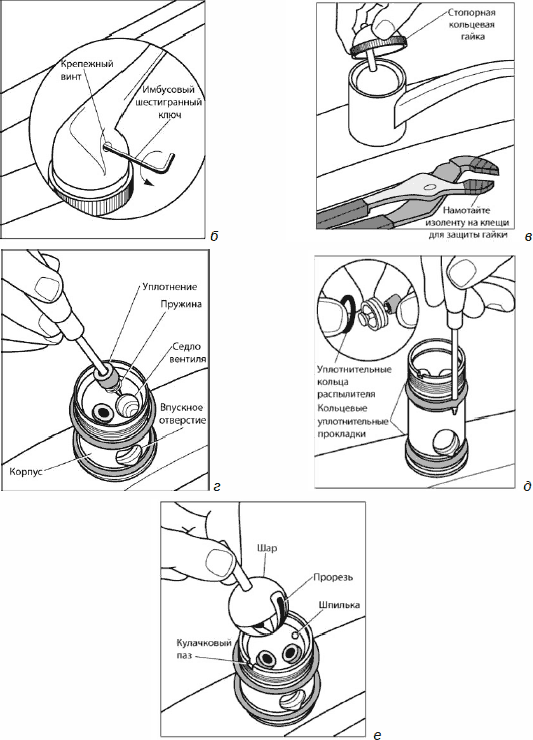 Крепежный винт

Имбусовый шестигранный ключ

б

Стопорная кольцевая гайка

Намотайте изоленту на клещи для защиты гайки

в

Уплотнение

Пружина

Седло вентиля

Впускное отверстие

Корпус

г

Уплотнительные кольца распылителя

Кольцевые уплотнительные прокладки

д

Шар

Прорезь

Шпилька

Кулачковый паз

е