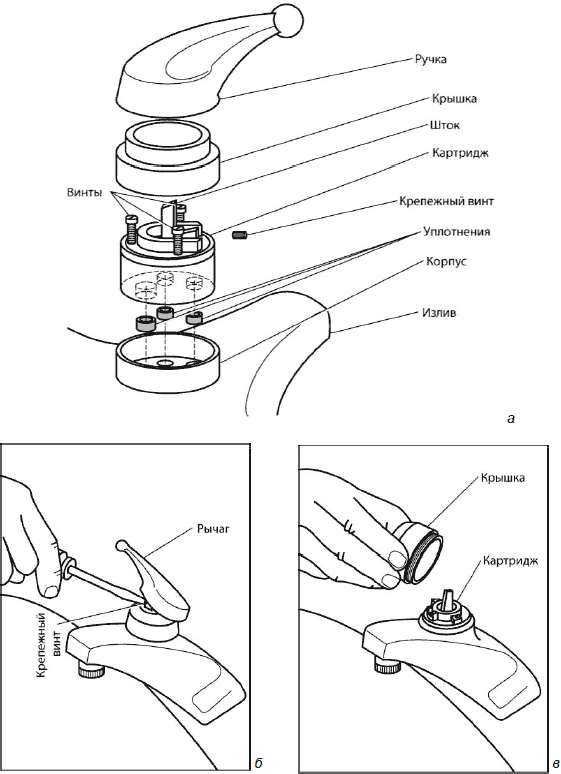 Ручка
Крышка
Шток
Картридж
Винты
Крепежный винт
Уплотнения
Корпус
Излив
а

Рычаг
Крепежный винт
б

Крышка
Картридж
в