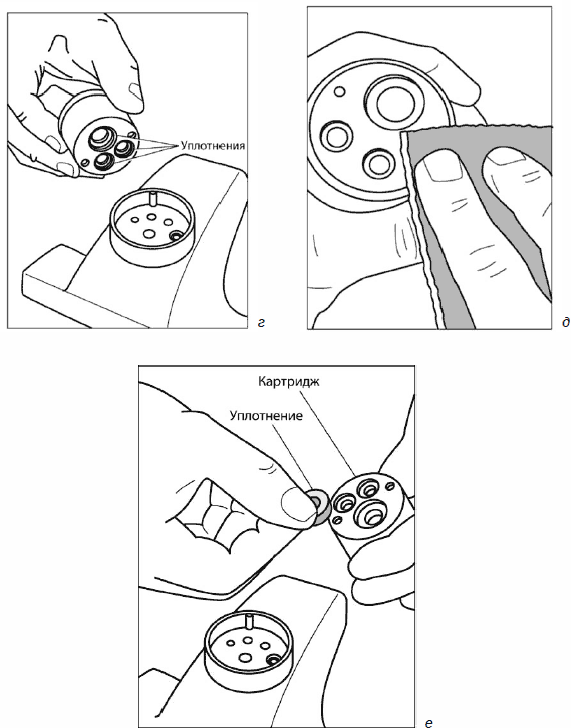 Уплотнения

г

д

Картридж

Уплотнение

е