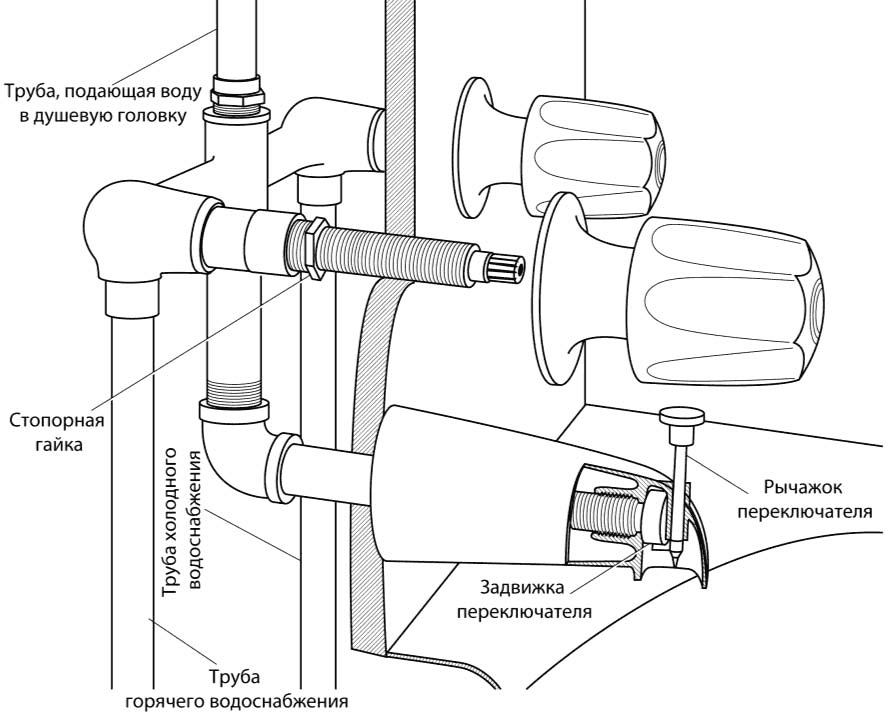 Труба, подающая воду в душевую головку

Стопорная гайка

Труба холодного водоснабжения

Труба горячего водоснабжения

Рычажок переключателя

Задвижка переключателя