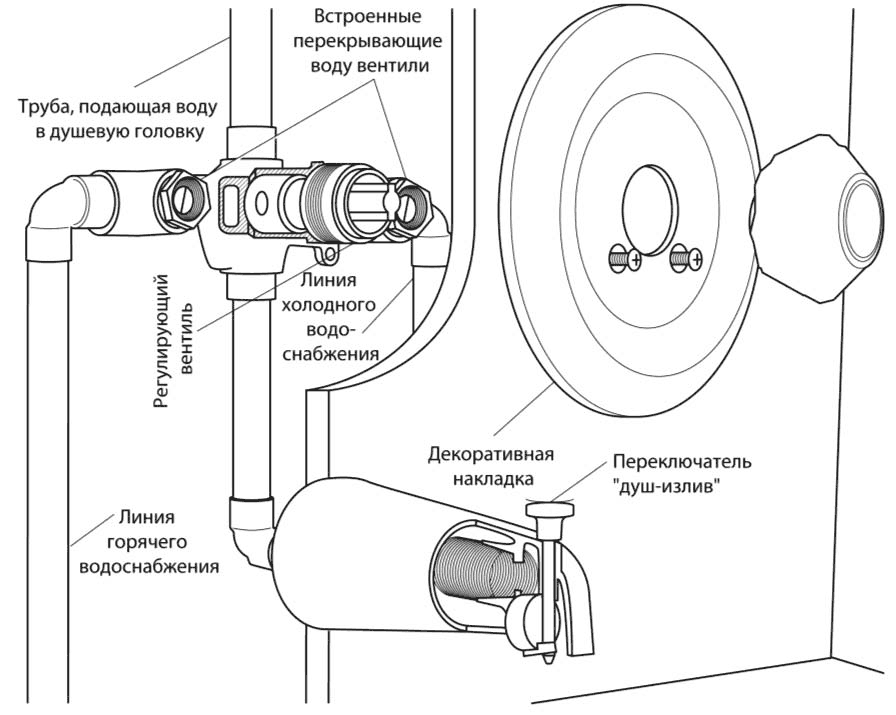 Встроенные перекрывающие воду вентили

Труба, подающая воду в душевую головку

Регулирующий вентиль

Линия холодного водоснабжения

Декоративная накладка

Переключатель "душ-излив"

Линия горячего водоснабжения