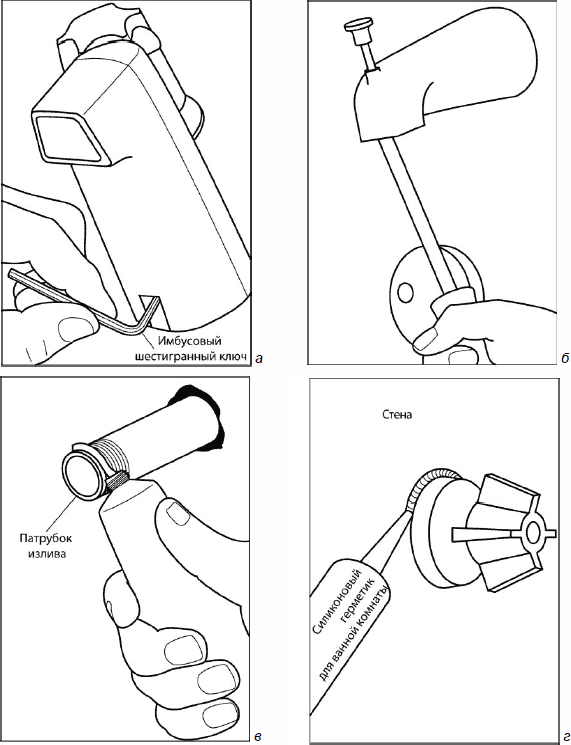 Имбусовый шестигранный ключ

а

б

Патрубок излива

в

Стена

Силиконовый герметик для ванной комнаты

г