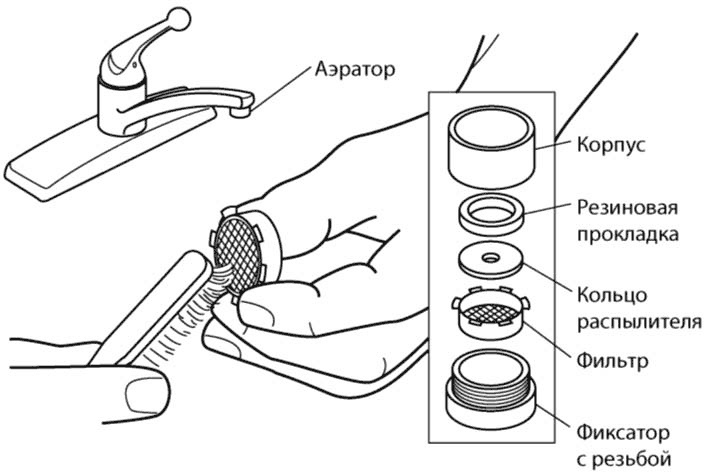 Аэратор

Корпус

Резиновая прокладка

Кольцо распылителя

Фильтр

Фиксатор с резьбой