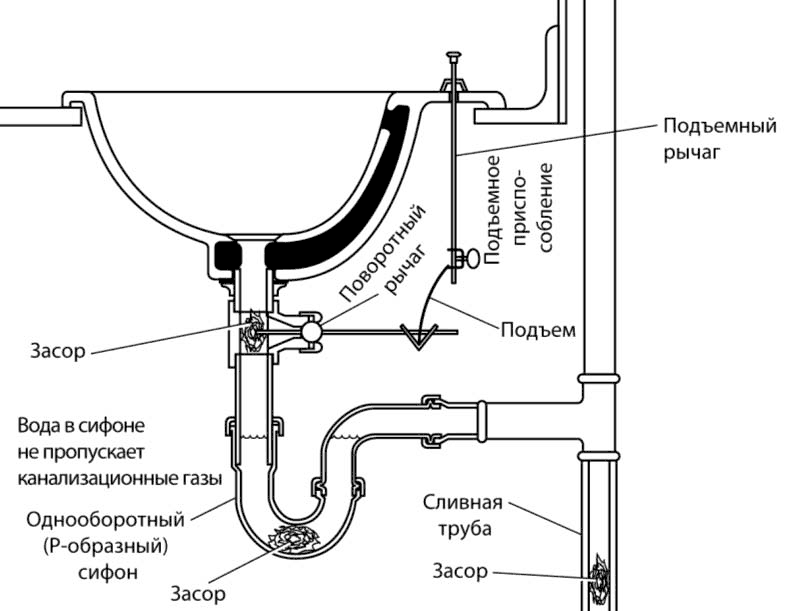 Подъемный рычаг

Подъемное приспособление

Поворотный рычаг

Подъем

Засор

Вода в сифоне не пропускает канализационные газы

Однооборотный (Р-образный) сифон

Засор

Сливная труба

Засор