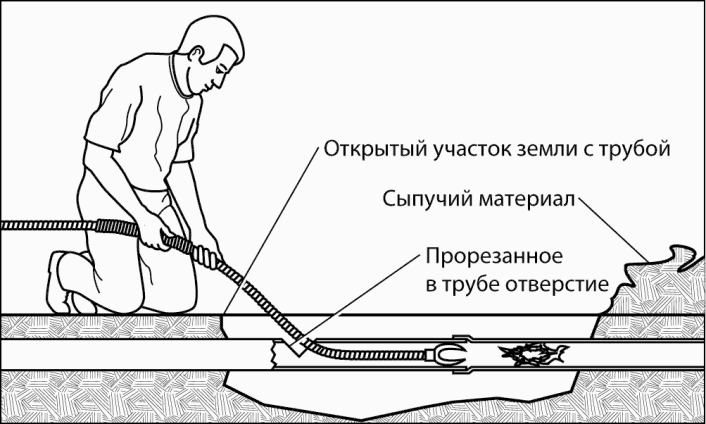 Открытый участок земли с трубой

Сыпучий материал

Прорезанное
в трубе отверстие