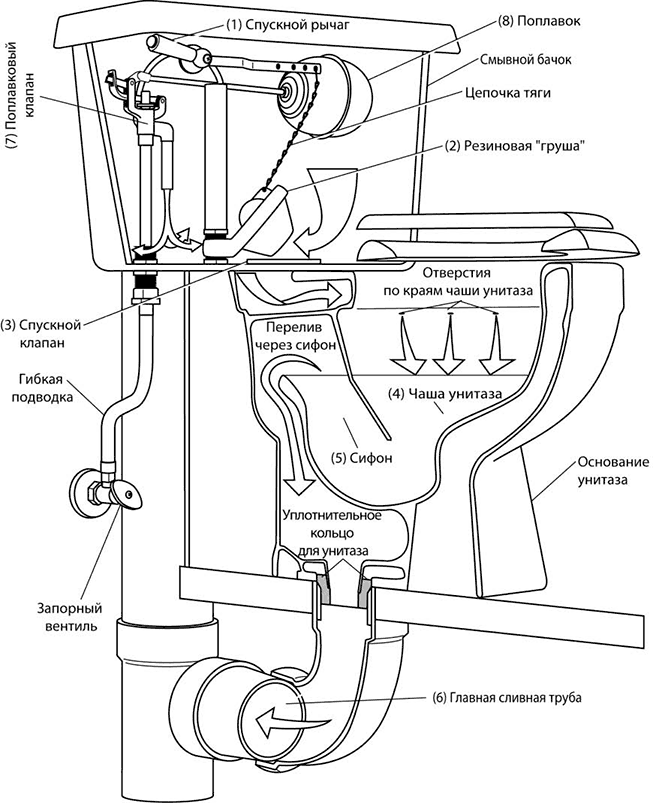 (1) Спускной рычаг

(8) Поплавок

Смывной бачок

Цепочка тяги

(7) Поплавковый клапан

(2) Резиновая "груша"

Отверстия по краям чаши унитаза

(3) Спускной клапан

Перелив через сифон

Гибкая подводка

(4) Чаша унитаза

(5) Сифон

Основание унитаза

Уплотнительное кольцо для унитаза

Запорный вентиль

(6) Главная сливная труба