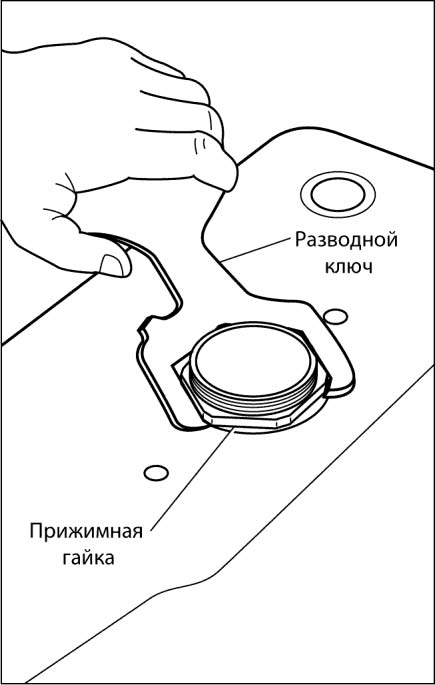 Разводной ключ

Прижимная гайка