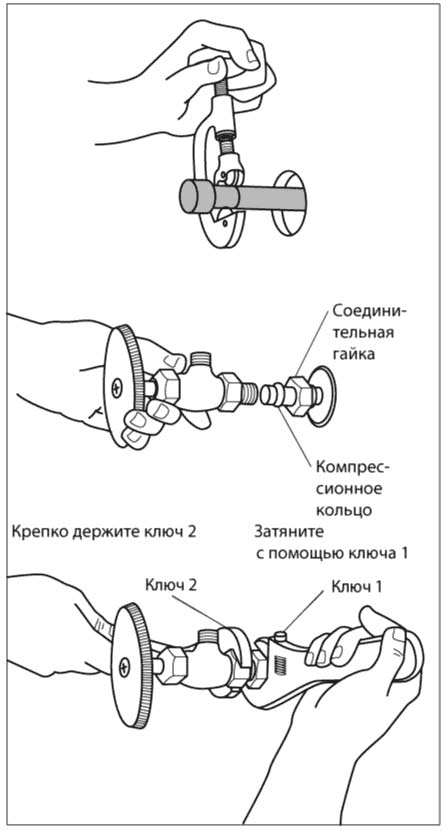 Соединительная гайка

Компрессионное кольцо

Крепко держите ключ 2

Затяните с помощью ключа 1

Ключ 2

Ключ 1