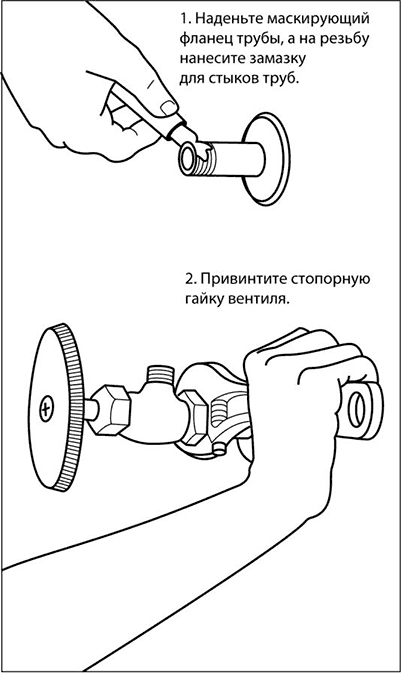 1. Наденьте маскирующий фланец трубы, а на резьбу нанесите замазку для стыков труб.

2. Привинтите стопорную гайку вентиля.