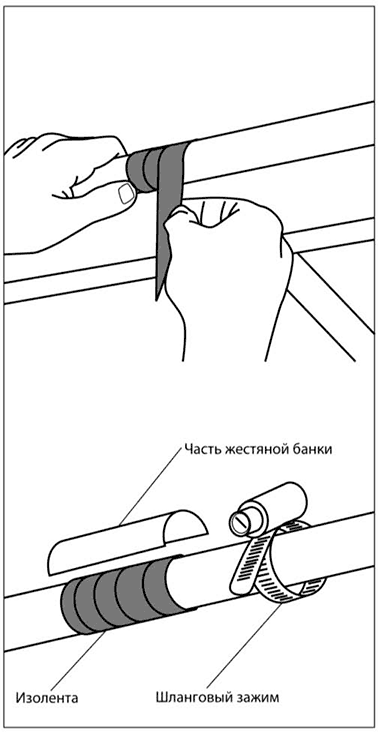 Часть жестяной банки

Изолента

Шланговый зажим