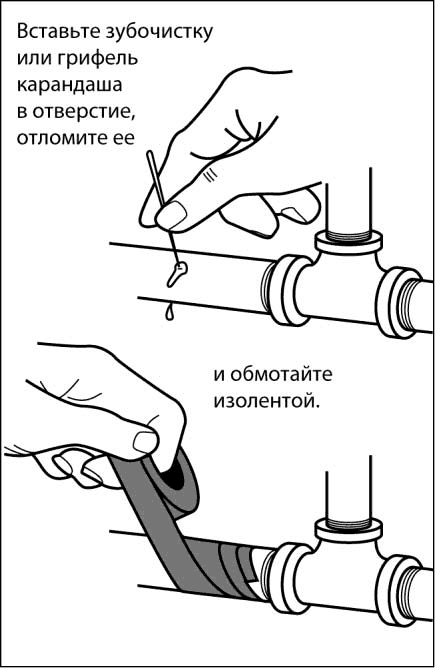 Вставьте зубочистку или грифель карандаша в отверстие, отломите ее

и обмотайте изолентой.