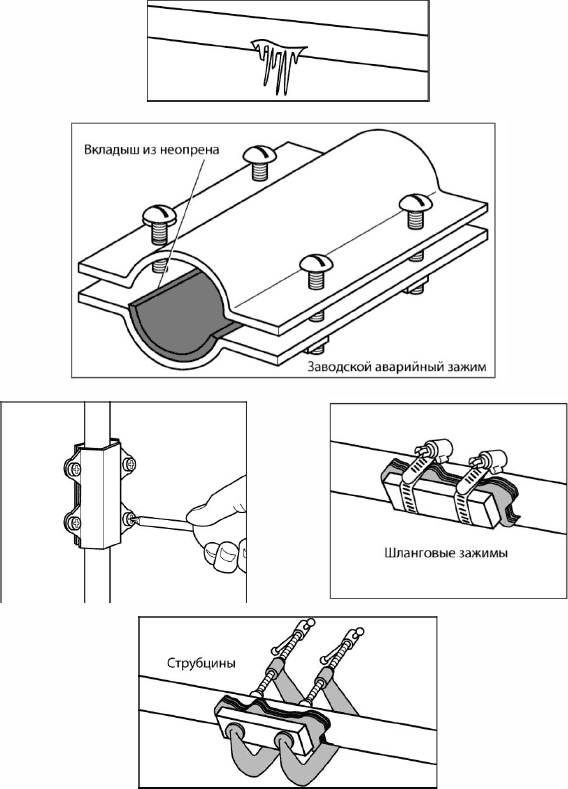 Вкладыш из неопрена

Заводской аварийный зажим

Шланговые зажимы

Струбцины