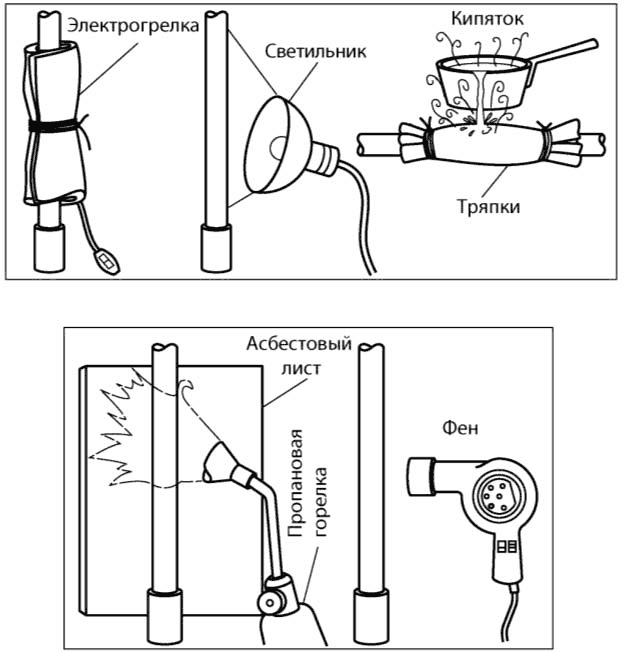 Электрогрелка

Светильник

Кипяток

Тряпки

Асбестовый лист

Пропановая горелка

Фен