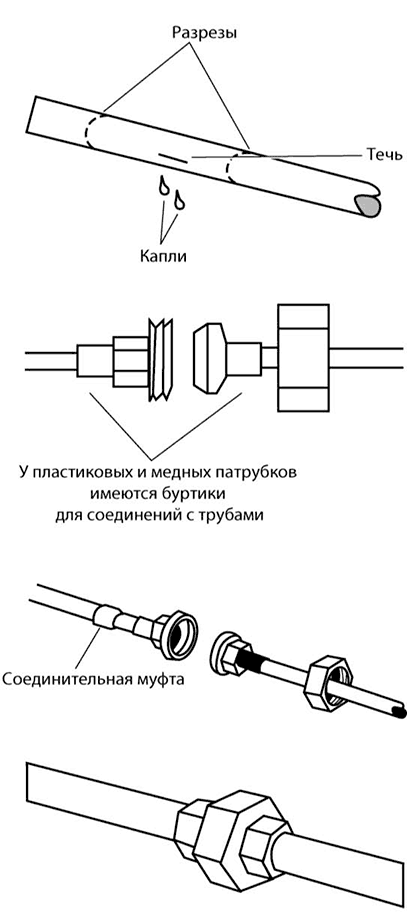 Разрезы

Течь

Капли

У пластиковых и медных патрубков имеются буртики для соединений с трубами

Соединительная муфта