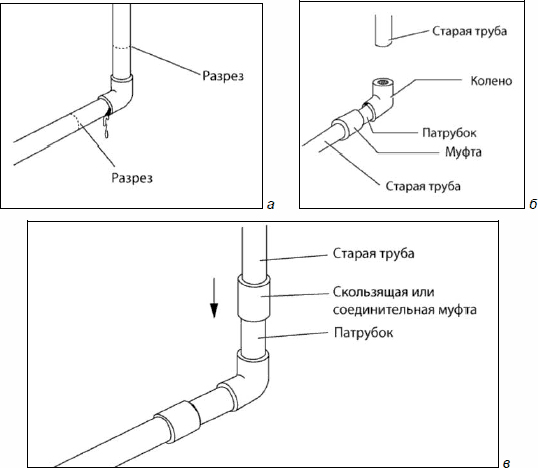 Разрез

Разрез

а

Старая труба

Колено

Патрубок

Муфта

Старая труба

б

Старая труба

Скользящая или соединительная муфта

Патрубок

в