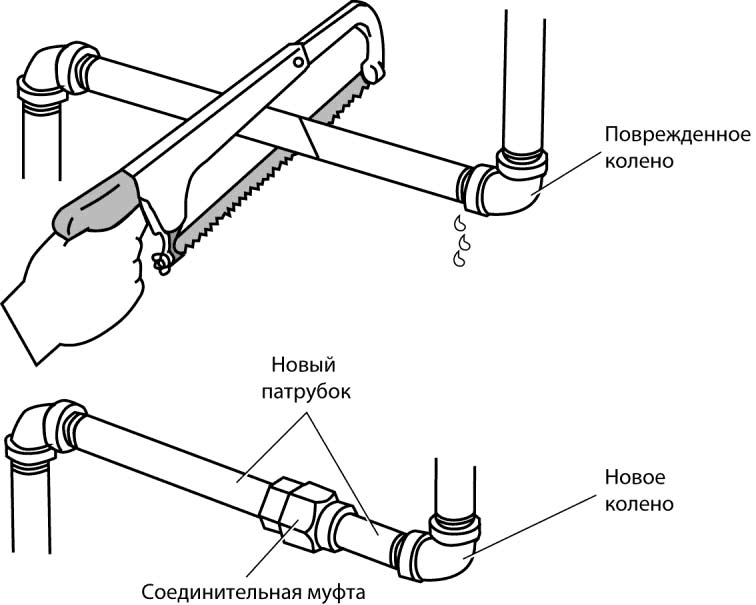 Поврежденное колено

Новый патрубок

Новое колено

Соединительная муфта