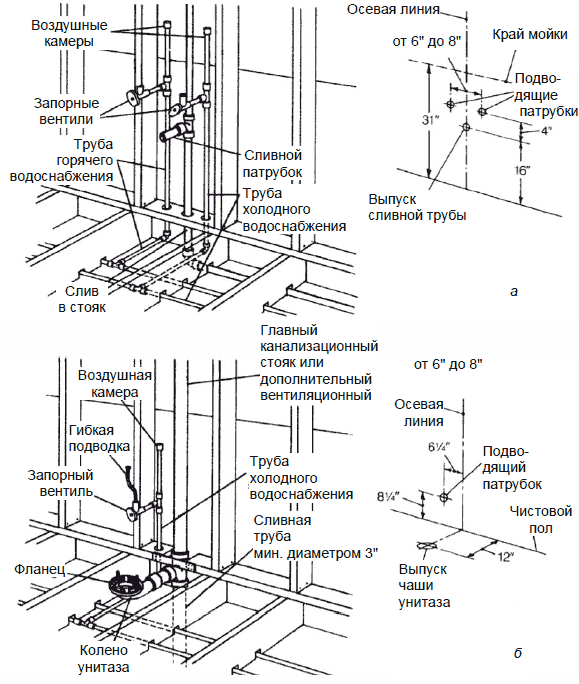 Воздушные камеры

Запорные вентили

Труба горячего водоснабжения

Сливной патрубок

Труба холодного водоснабжения

Слив в стояк

Осевая линия

от 6" до 8"

Край мойки

Подводящие патрубки

31"

4"

16"

Выпуск сливной трубы

а

Главный канализационный стояк или дополнительный вентиляционный

Воздушная камера

Гибкая подводка

Запорный вентиль

Труба холодного водоснабжения

Сливная труба мин. диаметром 3"

Фланец

Колено унитаза

от 6" до 8"

Осевая линия

6¼"

Подводящий патрубок

8¼"

Чистовой пол

12"

Выпуск чаши унитаза

б